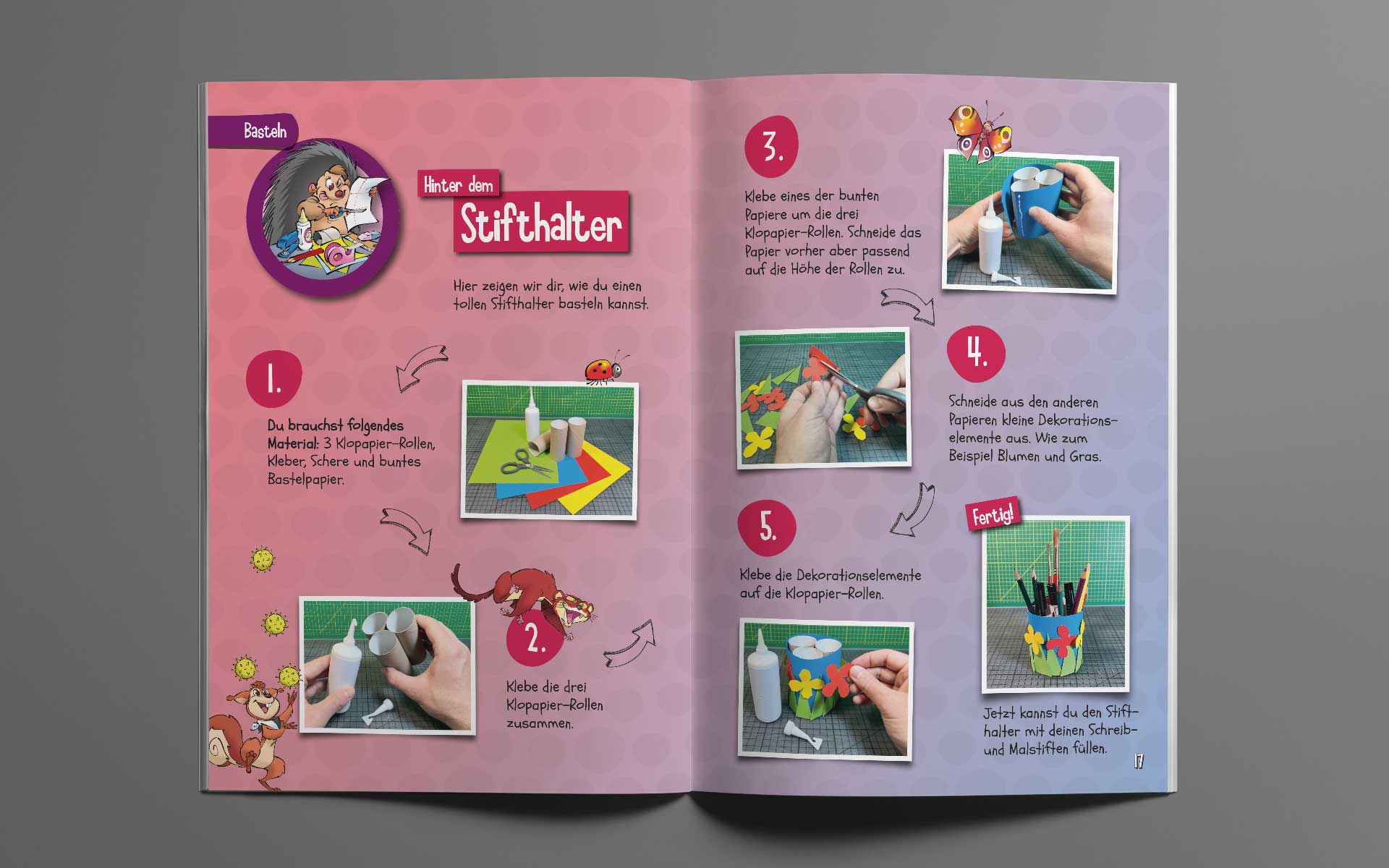 Basteln

Hinter dem

Stifthalter

Hier zeigen wir dir, wie du einen tollen Stifthalter basteln kannst.

1.

Du brauchst folgendes Material: 3 Klopapier-Rollen, Kleber, Schere und buntes Bastelpapier.

2.

Klebe die drei Klopapier-Rollen zusammen.

3.

Klebe eines der bunten Papiere um die drei Klopapier-Rollen. Schneide das Papier vorher aber passend auf die Höhe der Rollen zu.

4.

Schneide aus den anderen Papieren kleine Dekorationselemente aus. Wie zum Beispiel Blumen und Gras.

5.

Klebe die Dekorationselemente auf die Klopapier-Rollen.

Fertig!

Jetzt kannst du den Stifthalter mit deinen Schreib- und Malstiften füllen.

17